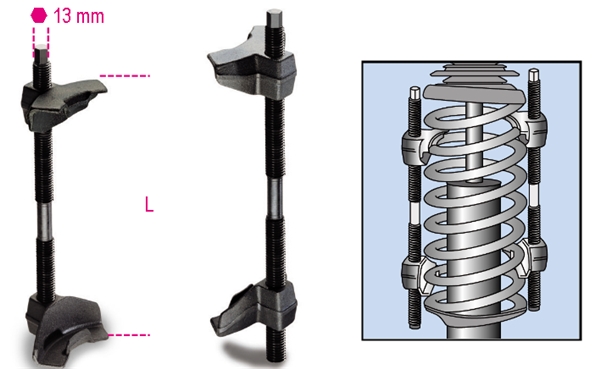 13 mm

L