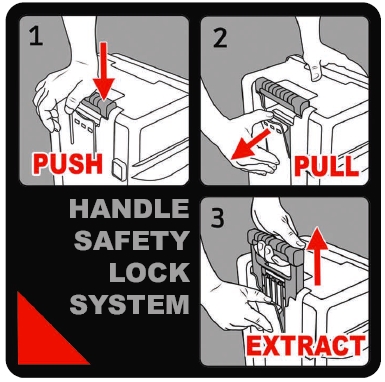 1
PUSH

2
PULL

HANDLE
SAFETY
LOCK
SYSTEM

3
EXTRACT