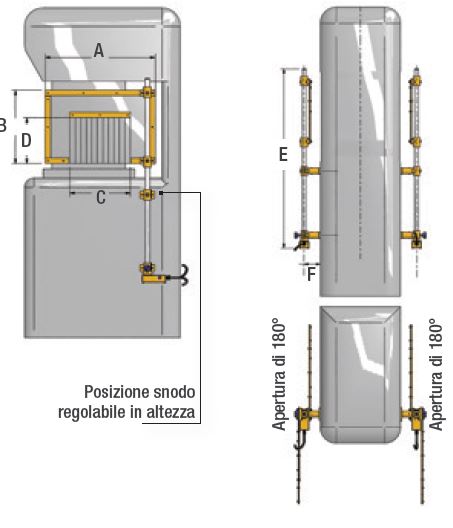 A
B
D
C
Posizione snodo regolabile in altezza
E
F
Apertura di 180°
Apertura di 180°