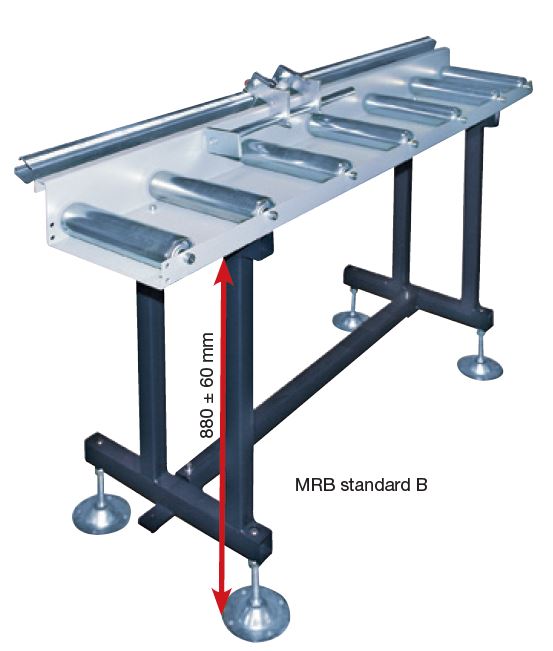 880 ± 60 mm

MRB standard B