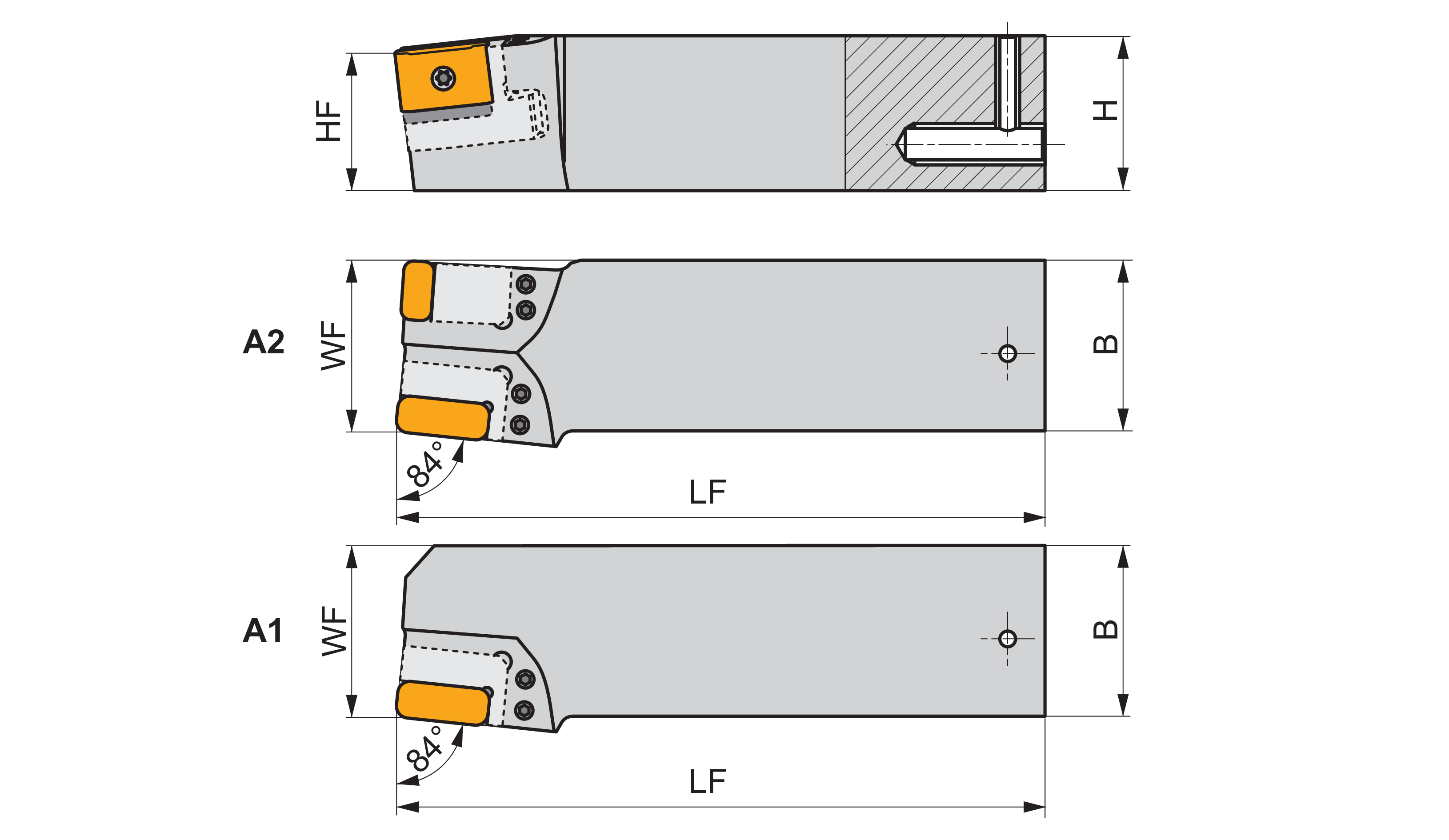 HF

H

A2

WF

B

84°

LF

A1

WF

B

84°

LF