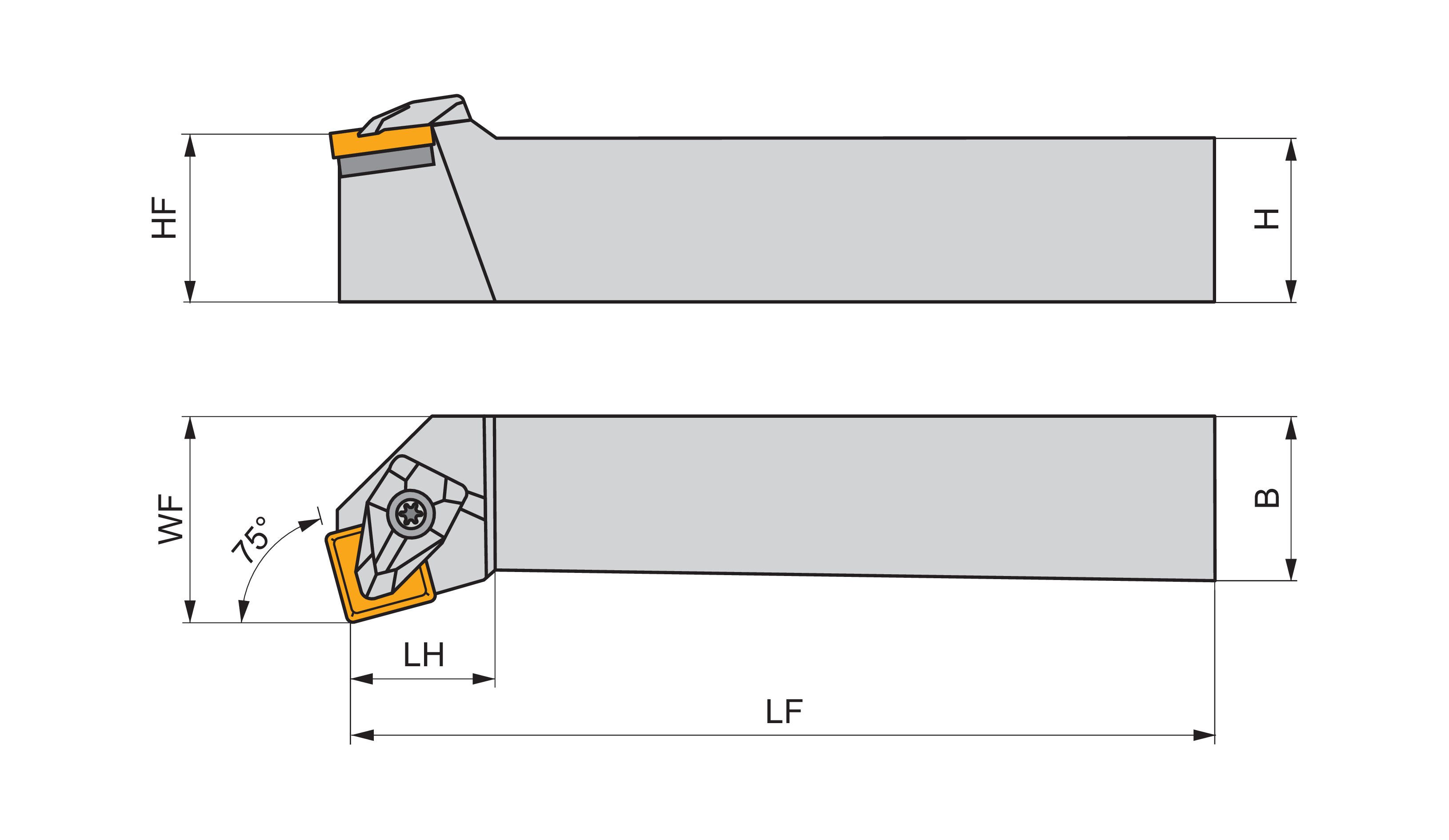 HF
H
WF
75°
B
LH
LF