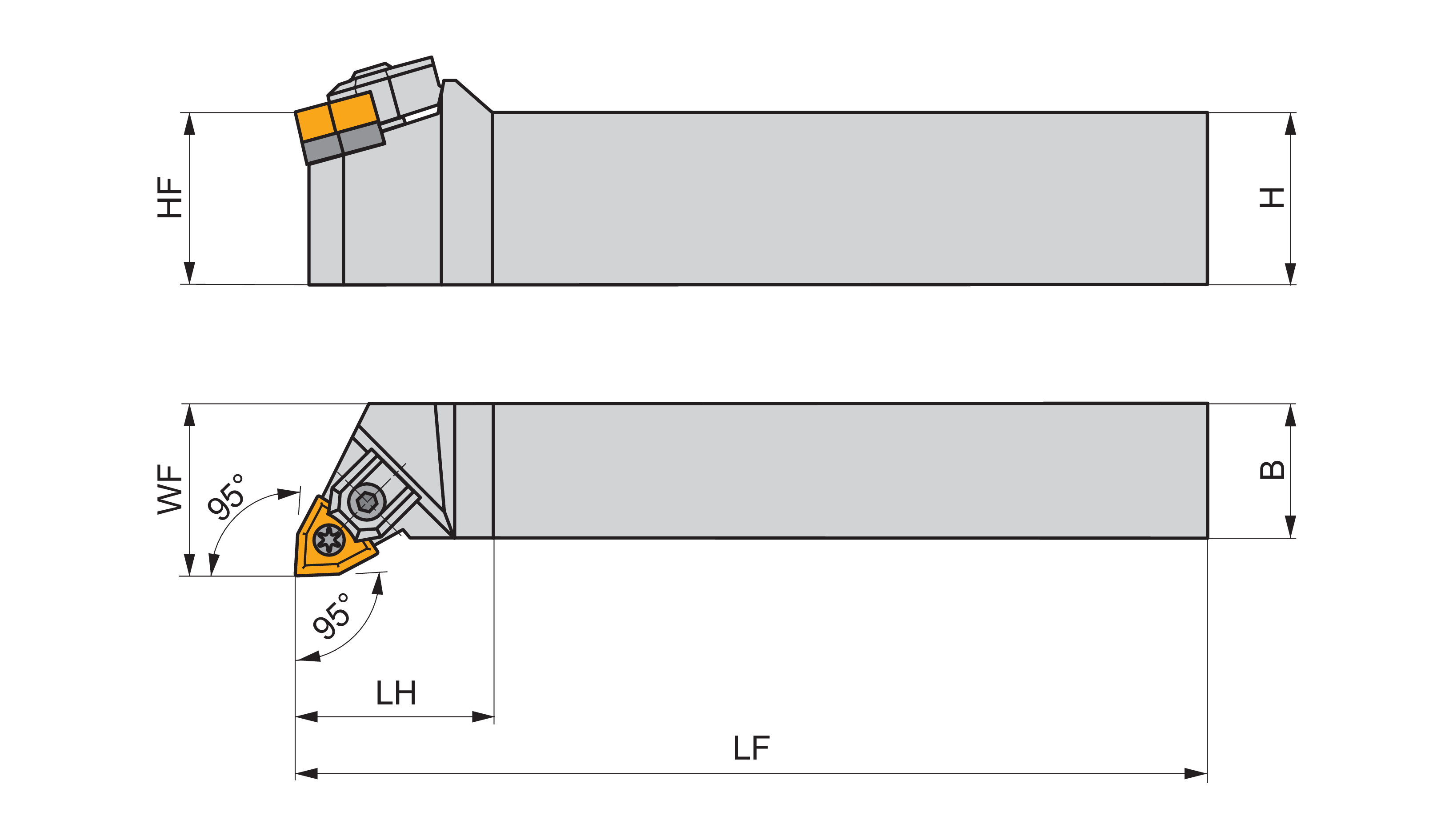 HF
H
WF
95°
B
95°
LH
LF