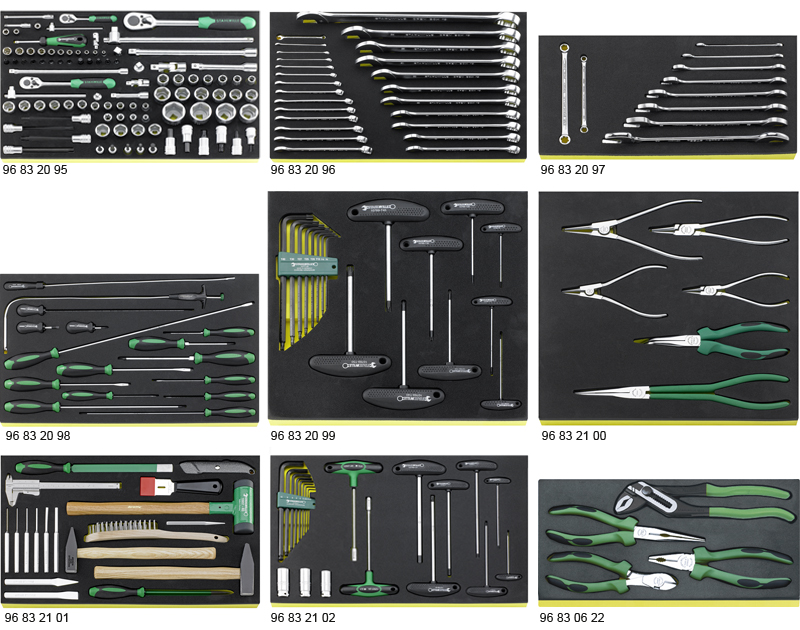 96 83 20 95

96 83 20 96

96 83 20 97

96 83 20 98

96 83 20 99

96 83 21 00

96 83 21 01

96 83 21 02

96 83 06 22