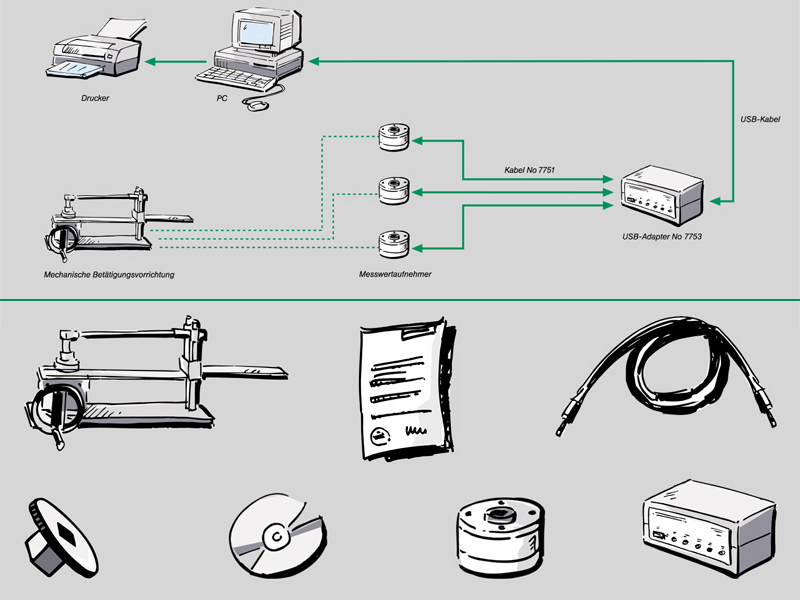 Drucker

PC

USB-Kabel

Kabel No 7751

USB-Adapter No 7753

Mechanische Betätigungsvorrichtung

Messwertaufnehmer