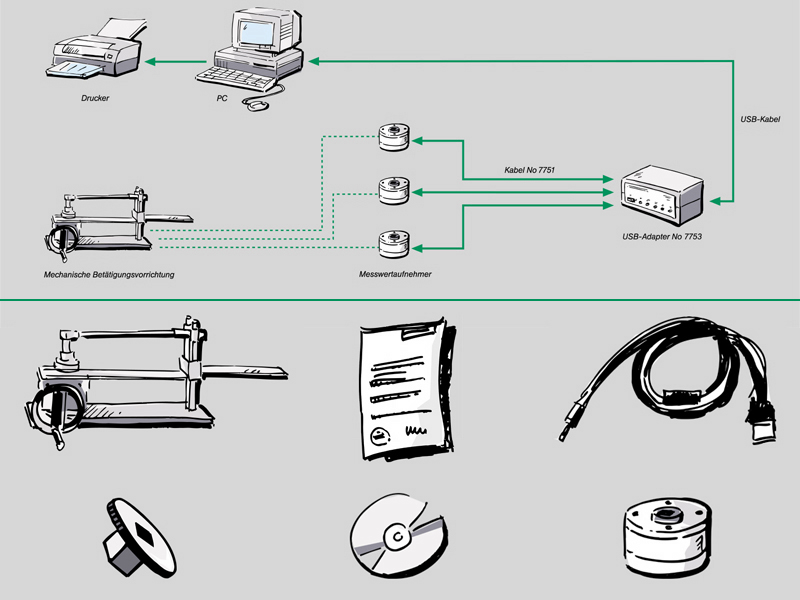 Drucker

PC

USB-Kabel

Kabel No 7751

USB-Adapter No 7753

Mechanische Betätigungsvorrichtung

Messwertaufnehmer